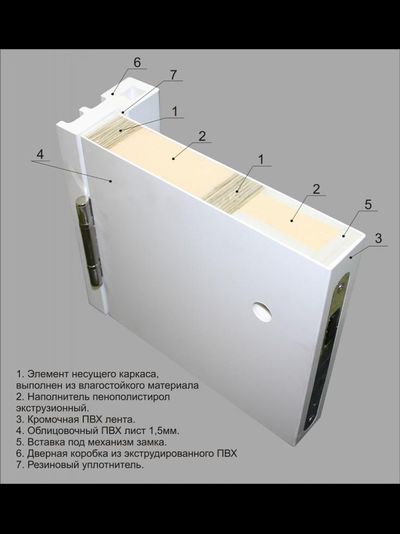 6
7
1
2
4
1
2
5
3

1. Элемент несущего каркаса, выполнен из влагостойкого материала
2. Наполнитель пенополистирол экструзионный.
3. Кромочная ПВХ лента.
4. Облицовочный ПВХ лист 1,5мм.
5. Вставка под механизм замка.
6. Дверная коробка из экструдированного ПВХ
7. Резиновый уплотнитель.