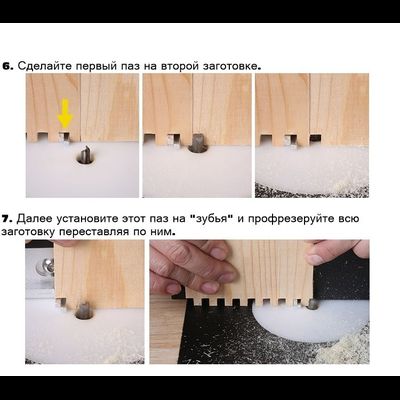 6. Сделайте первый паз на второй заготовке.

7. Далее установите этот паз на "зубья" и профрезеруйте всю заготовку переставляя по ним.