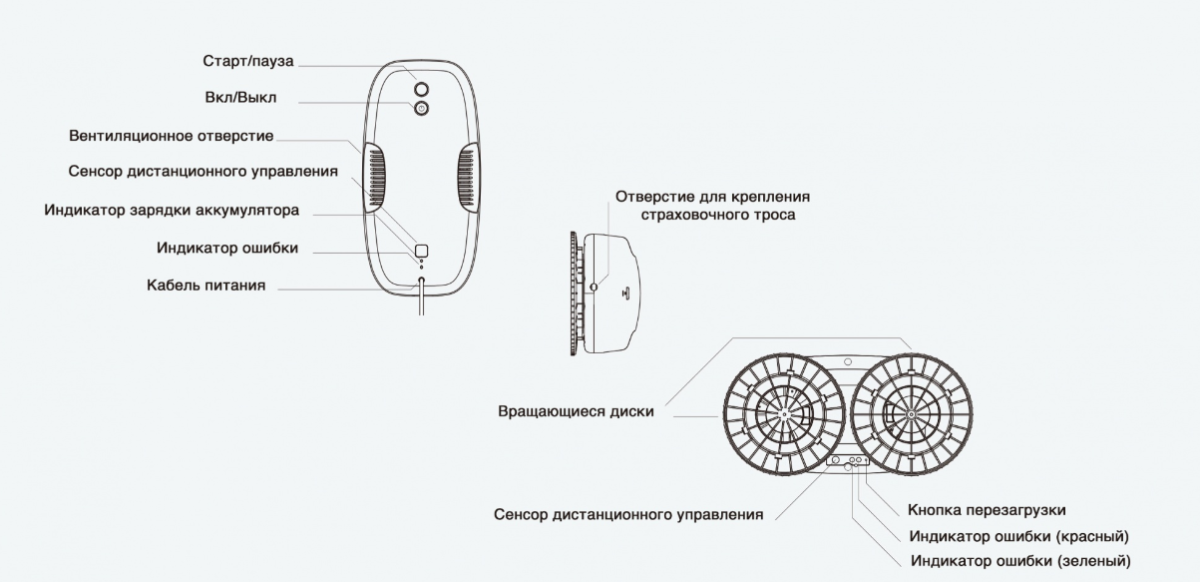 Старт/пауза
Вкл/Выкл
Вентиляционное отверстие
Сенсор дистанционного управления
Индикатор зарядки аккумулятора
Индикатор ошибки
Кабель питания

Отверстие для крепления страховочного троса

Вращающиеся диски

Сенсор дистанционного управления

Кнопка перезагрузки
Индикатор ошибки (красный)
Индикатор ошибки (зеленый)