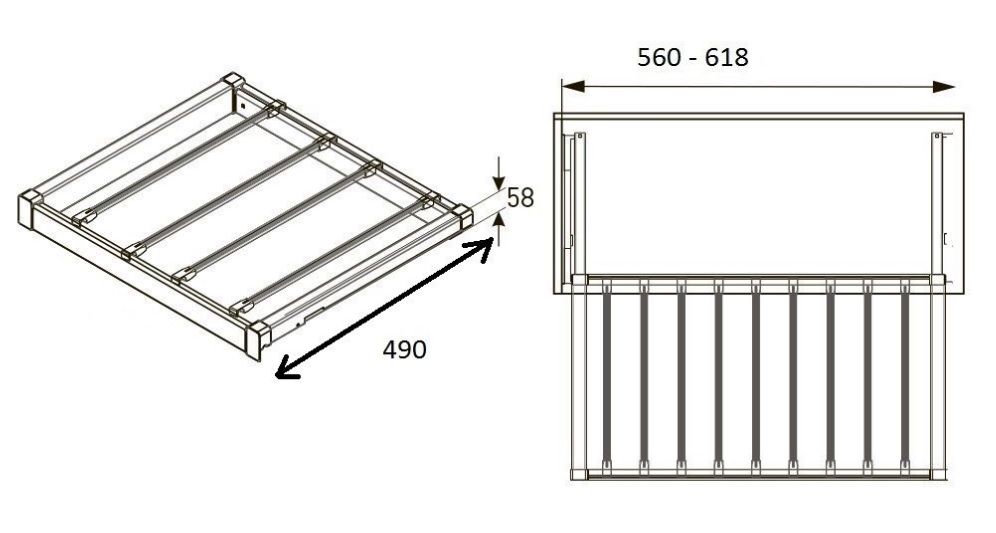 58

490

560 - 618