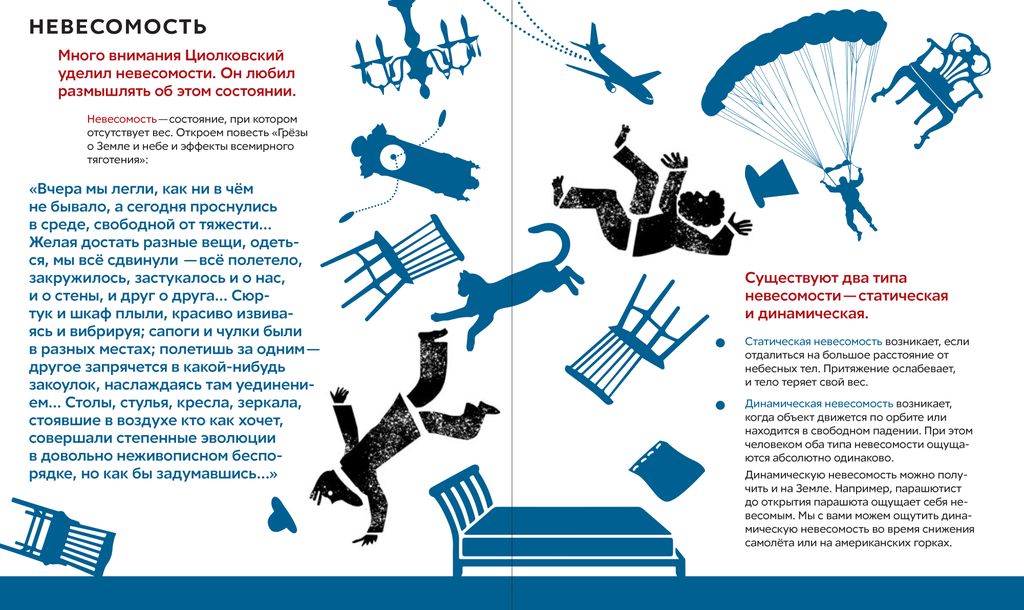 НЕВЕСОМОСТЬ

Много внимания Циолковский уделил невесомости. Он любил размышлять об этом состоянии.

Невесомость — состояние, при котором отсутствует вес. Откроем повесть «Грёзы о Земле и небе и эффекты всемирного тяготения»:

«Вчера мы легли, как ни в чём не бывало, а сегодня проснулись в среде, свободной от тяжести... Желая достать разные вещи, одеться, мы всё сдвинули — всё полетело, закружилось, застукалось и о нас, и о стены, и друг о друга... Сюртук и шкаф плыли, красиво извиваясь и вибрируя; сапоги и чулки были в разных местах; полетишь за одним — другое запрячется в какой-нибудь закоулок, наслаждаясь там уединением... Столы, стулья, кресла, зеркала, стоявшие в воздухе кто как хочет, совершали степенные эволюции в довольно неживописном беспорядке, но как бы задумавшись...»

Существуют два типа невесомости — статическая и динамическая.

Статическая невесомость возникает, если отдалиться на большое расстояние от небесных тел. Притяжение ослабевает, и тело теряет свой вес.

Динамическая невесомость возникает, когда объект движется по орбите или находится в свободном падении. При этом человеком оба типа невесомости ощущаются абсолютно одинаково.

Динамическую невесомость можно получить и на Земле. Например, парашютист до открытия парашюта ощущает себя невесомым. Мы с вами можем ощутить динамическую невесомость во время снижения самолёта или на американских горках.