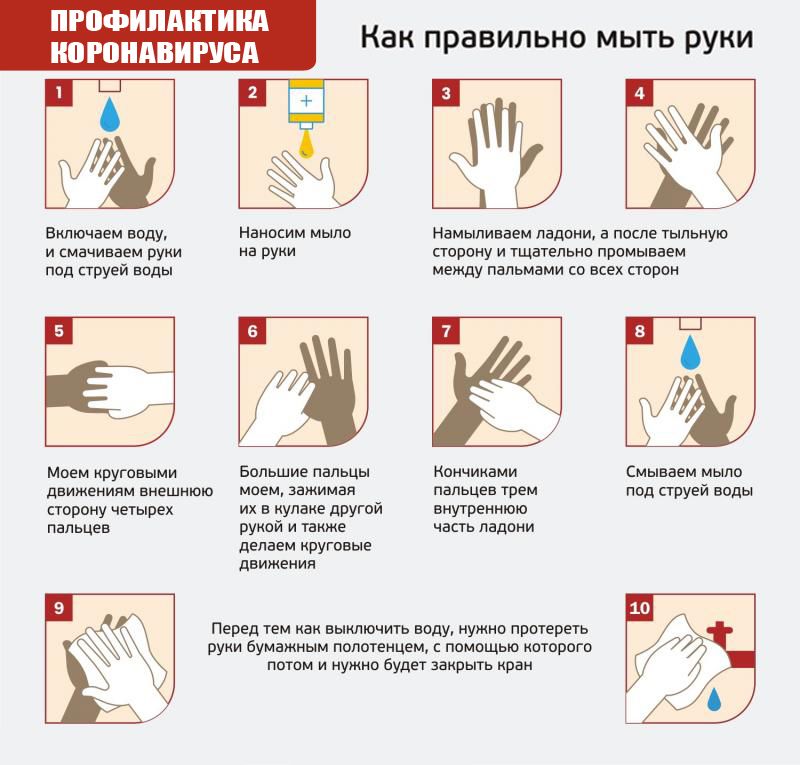 ПРОФИЛАКТИКА КОРОНАВИРУСА

Как правильно мыть руки

1

Включаем воду, и смачиваем руки под струей воды

2

Наносим мыло на руки

3

4

Намыливаем ладони, а после тыльную сторону и тщательно промываем между пальмами со всех сторон

5

Моем круговыми движениям внешнюю сторону четырех пальцев

6

Большие пальцы моем, зажимая их в кулаке другой рукой и также делаем круговые движения

7

Кончиками пальцев трем внутреннюю часть ладони

8

Смываем мыло под струей воды

9

Перед тем как выключить воду, нужно протереть руки бумажным полотенцем, с помощью которого потом и нужно будет закрыть кран

10