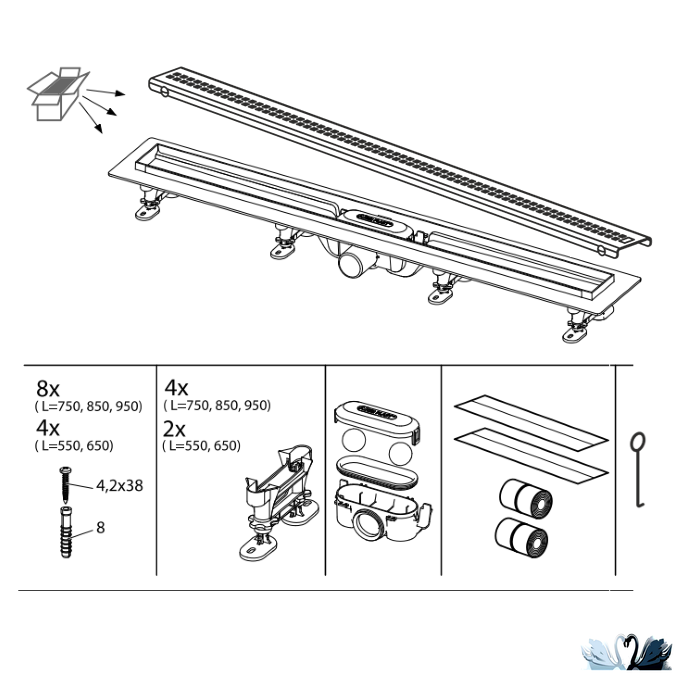 8x
( L=750, 850, 950)
4x
( L=550, 650)
4,2x38
8

4x
( L=750, 850, 950)
2x
( L=550, 650)