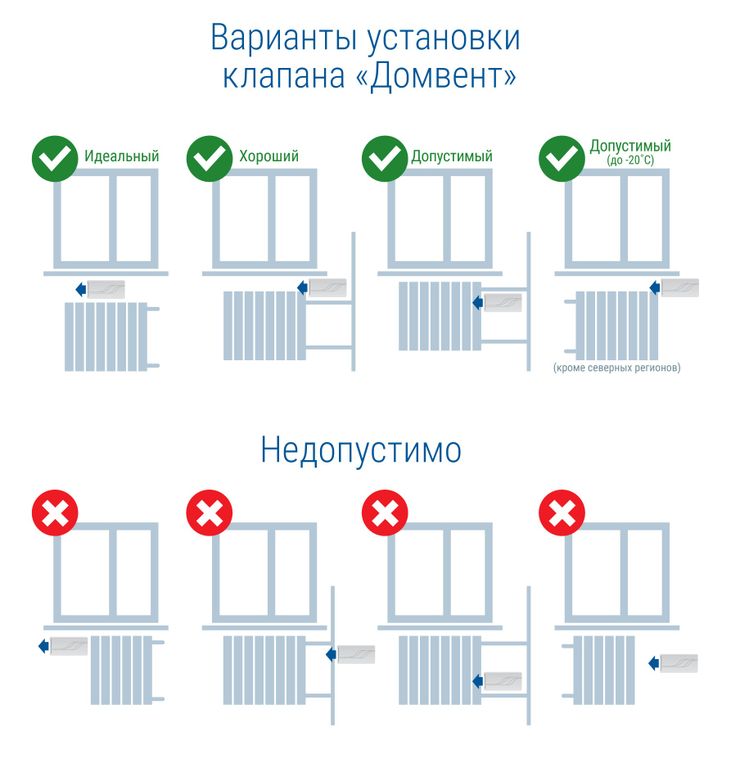 Варианты установки клапана «Домвент»

Идеальный

Хороший

Допустимый

Допустимый
(до -20°С)

(кроме северных регионов)

Недопустимо