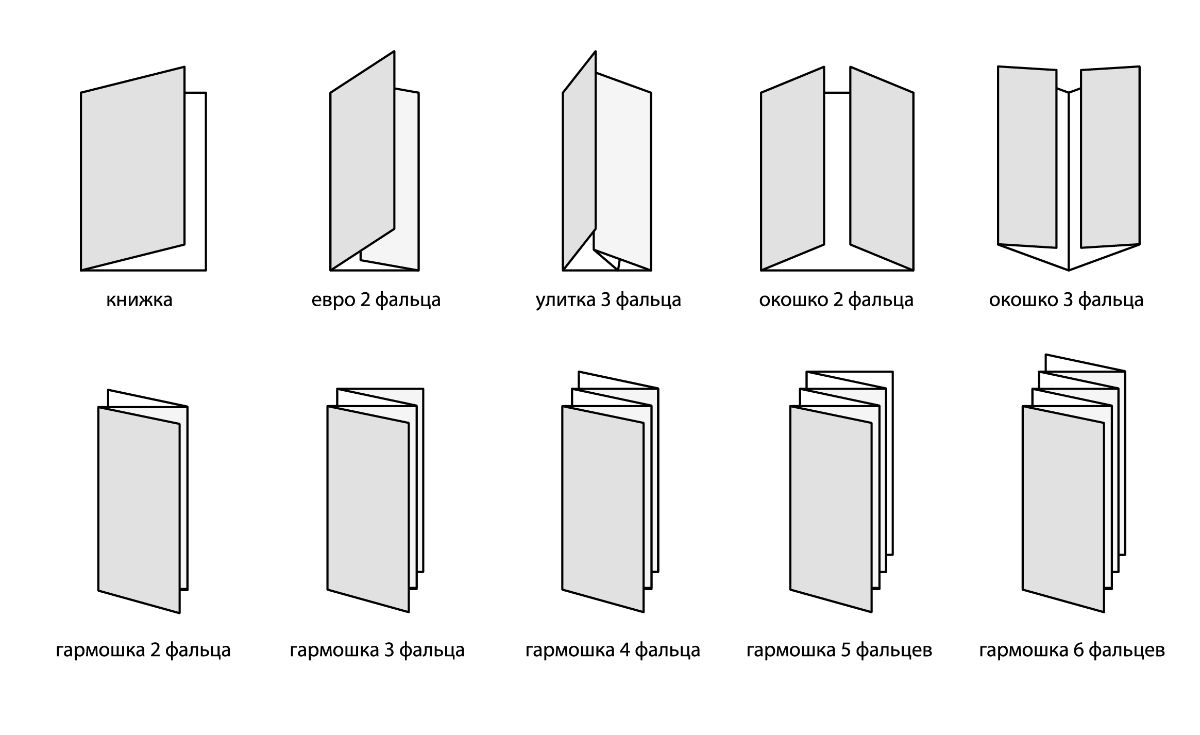 книжка

евро 2 фальца

улитка 3 фальца

окошко 2 фальца

окошко 3 фальца

гармошка 2 фальца

гармошка 3 фальца

гармошка 4 фальца

гармошка 5 фальцев

гармошка 6 фальцев