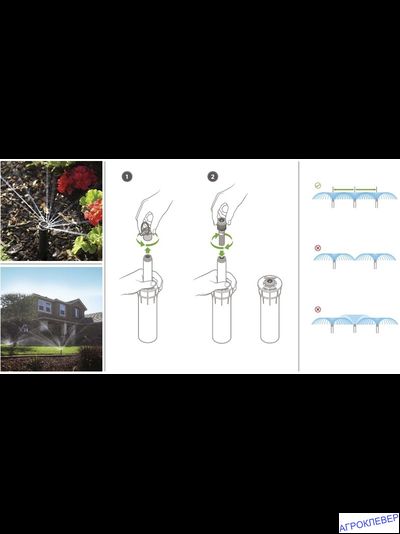 1

2

АГРОКЛЕВЕР