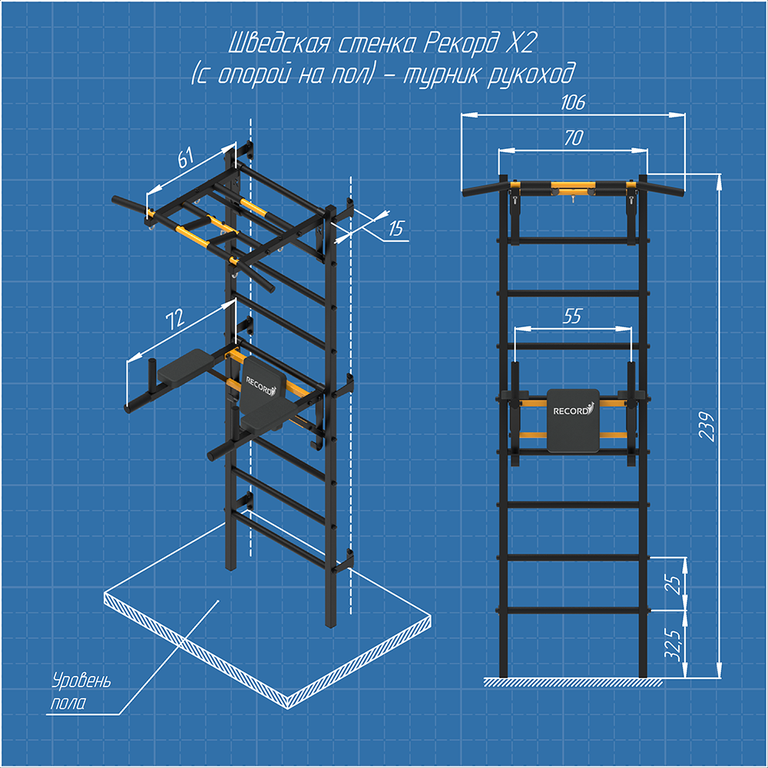 Шведская стенка Рекорд Х2
(с опорой на пол) – турник рукоход

61

15

72

RECORD

Уровень
пола

106

70

55

RECORD

239

25

32,5