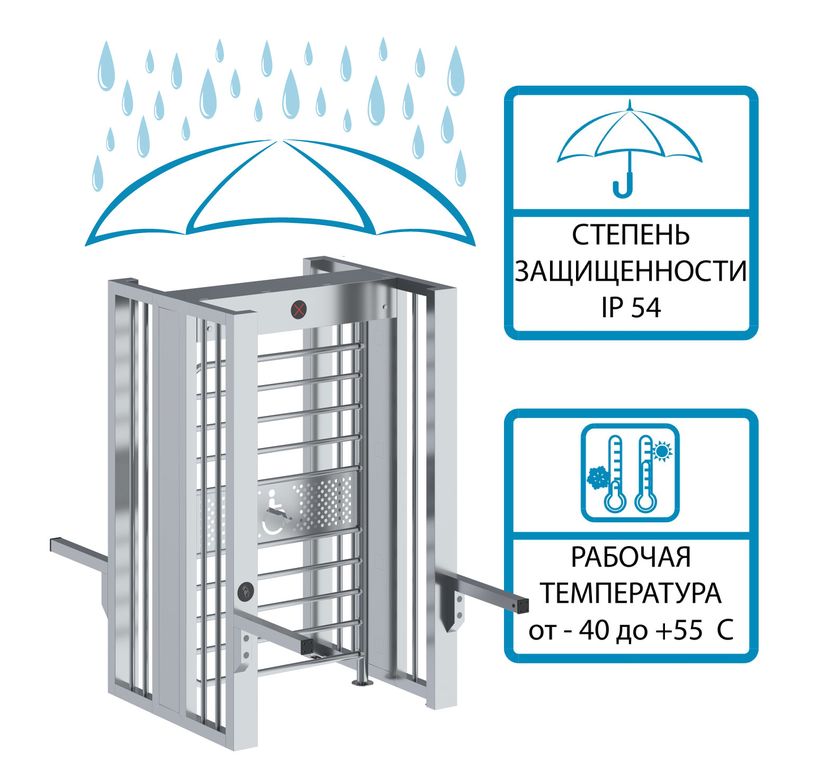 СТЕПЕНЬ ЗАЩИЩЕННОСТИ IP 54

РАБОЧАЯ ТЕМПЕРАТУРА от - 40 до +55 С