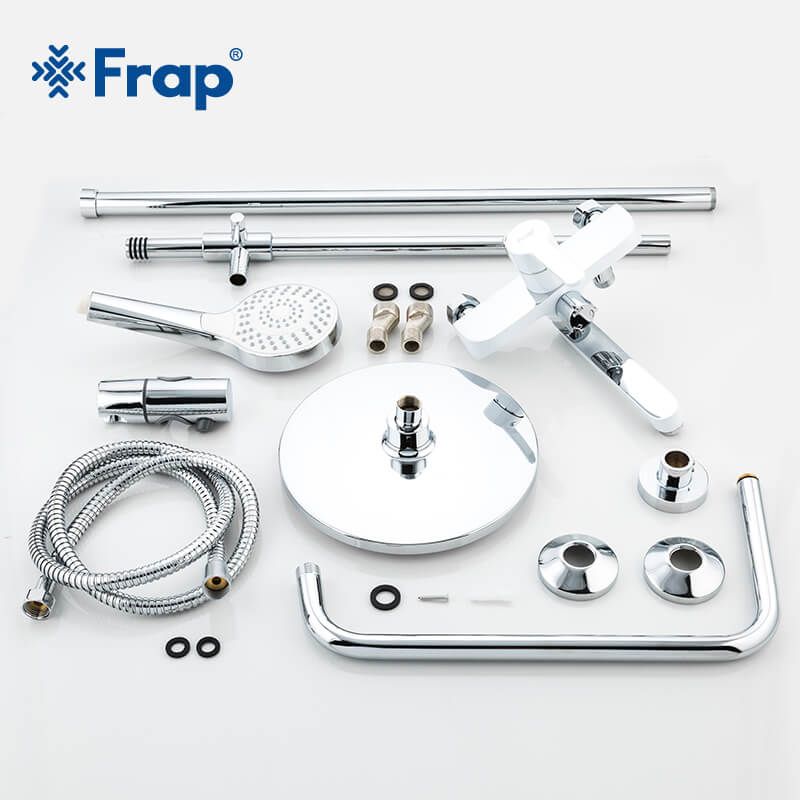 Frap®