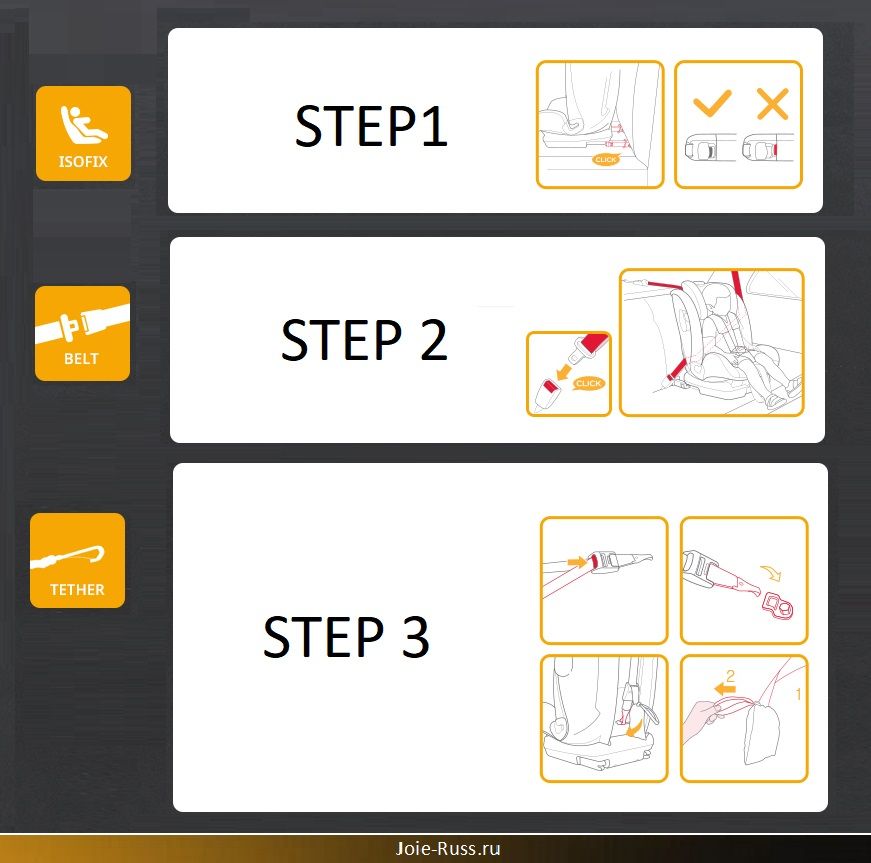 ISOFIX

STEP1

CLICK

BELT

STEP 2

CLICK

TETHER

STEP 3

2

1

Joie-Russ.ru