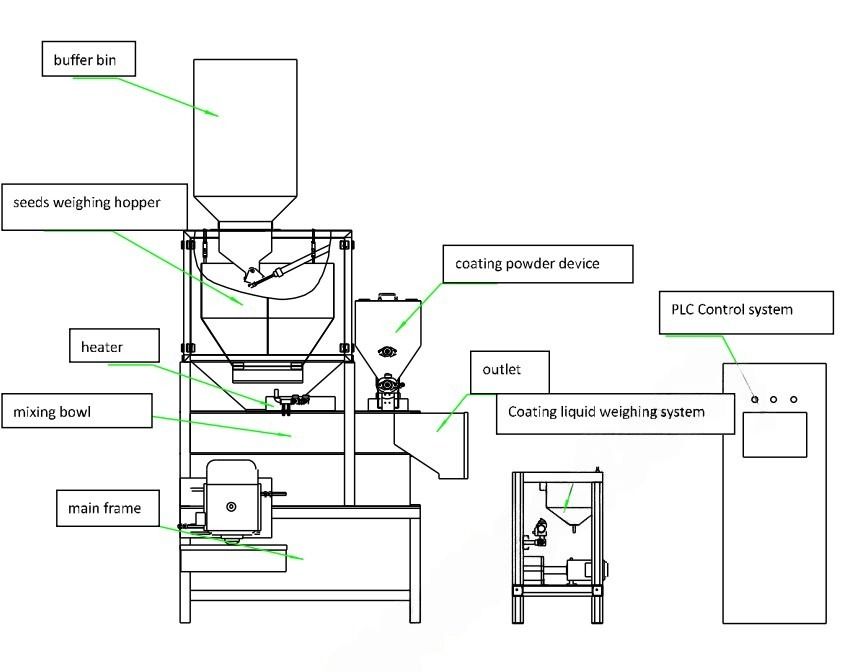 buffer bin

seeds weighing hopper

coating powder device

PLC Control system

heater

outlet

mixing bowl

Coating liquid weighing system

main frame