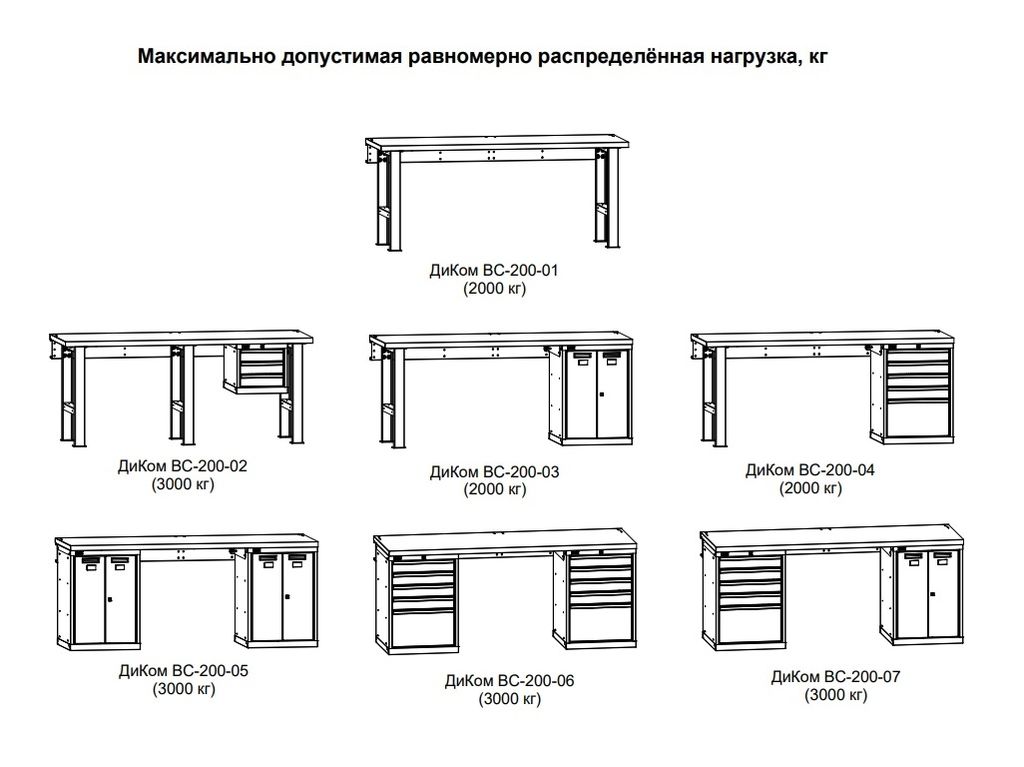 Максимально допустимая равномерно распределённая нагрузка, кг

ДиКом ВС-200-01
(2000 кг)

ДиКом ВС-200-02
(3000 кг)

ДиКом ВС-200-03
(2000 кг)

ДиКом ВС-200-04
(2000 кг)

ДиКом ВС-200-05
(3000 кг)

ДиКом ВС-200-06
(3000 кг)

ДиКом ВС-200-07
(3000 кг)