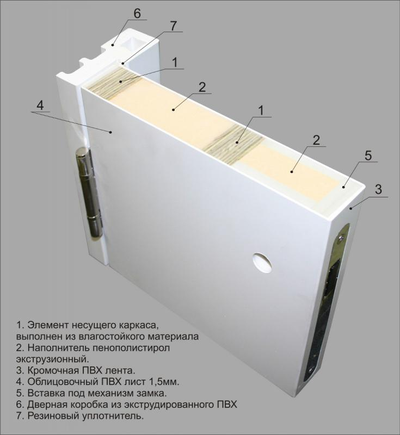 6
7
1
2
4
1
2
5
3

1. Элемент несущего каркаса, выполнен из влагостойкого материала
2. Наполнитель пенополистирол экструзионный.
3. Кромочная ПВХ лента.
4. Облицовочный ПВХ лист 1,5мм.
5. Вставка под механизм замка.
6. Дверная коробка из экструдированного ПВХ
7. Резиновый уплотнитель.