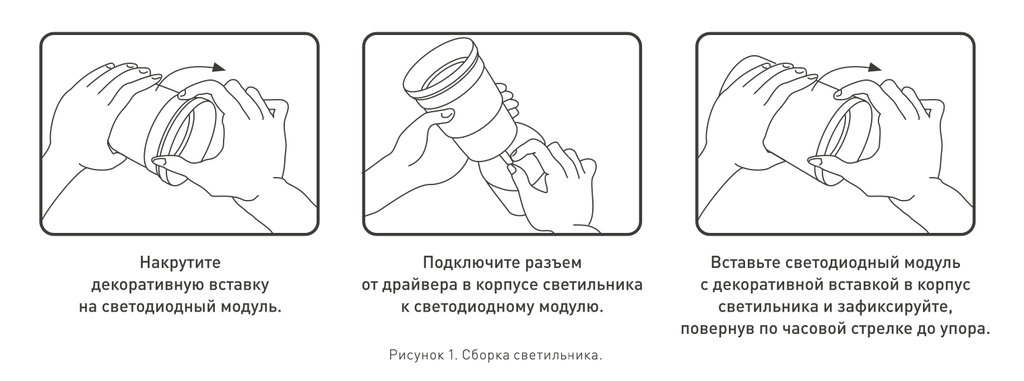 Накрутите декоративную вставку на светодиодный модуль.

Подключите разъем от драйвера в корпусе светильника к светодиодному модулю.

Вставьте светодиодный модуль с декоративной вставкой в корпус светильника и зафиксируйте, повернув по часовой стрелке до упора.

Рисунок 1. Сборка светильника.