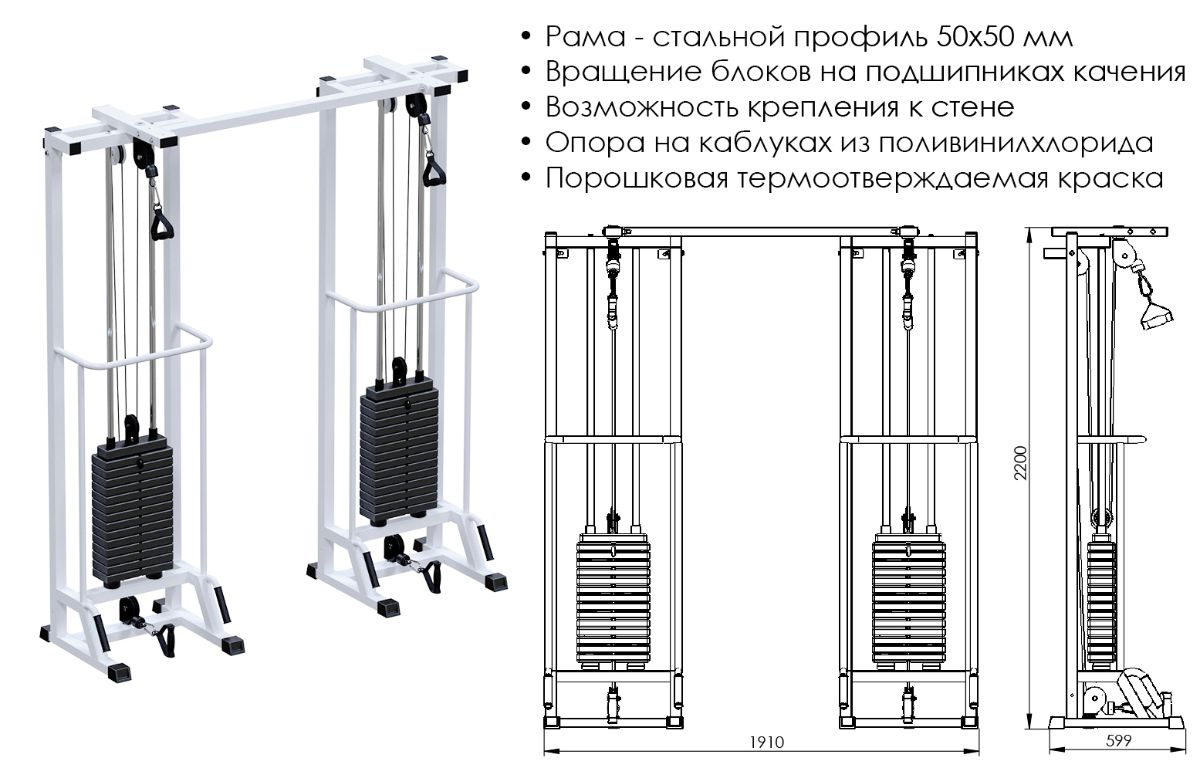 • Рама - стальной профиль 50х50 мм
• Вращение блоков на подшипниках качения
• Возможность крепления к стене
• Опора на каблуках из поливинилхлорида
• Порошковая термоотверждаемая краска

2200

1910

599