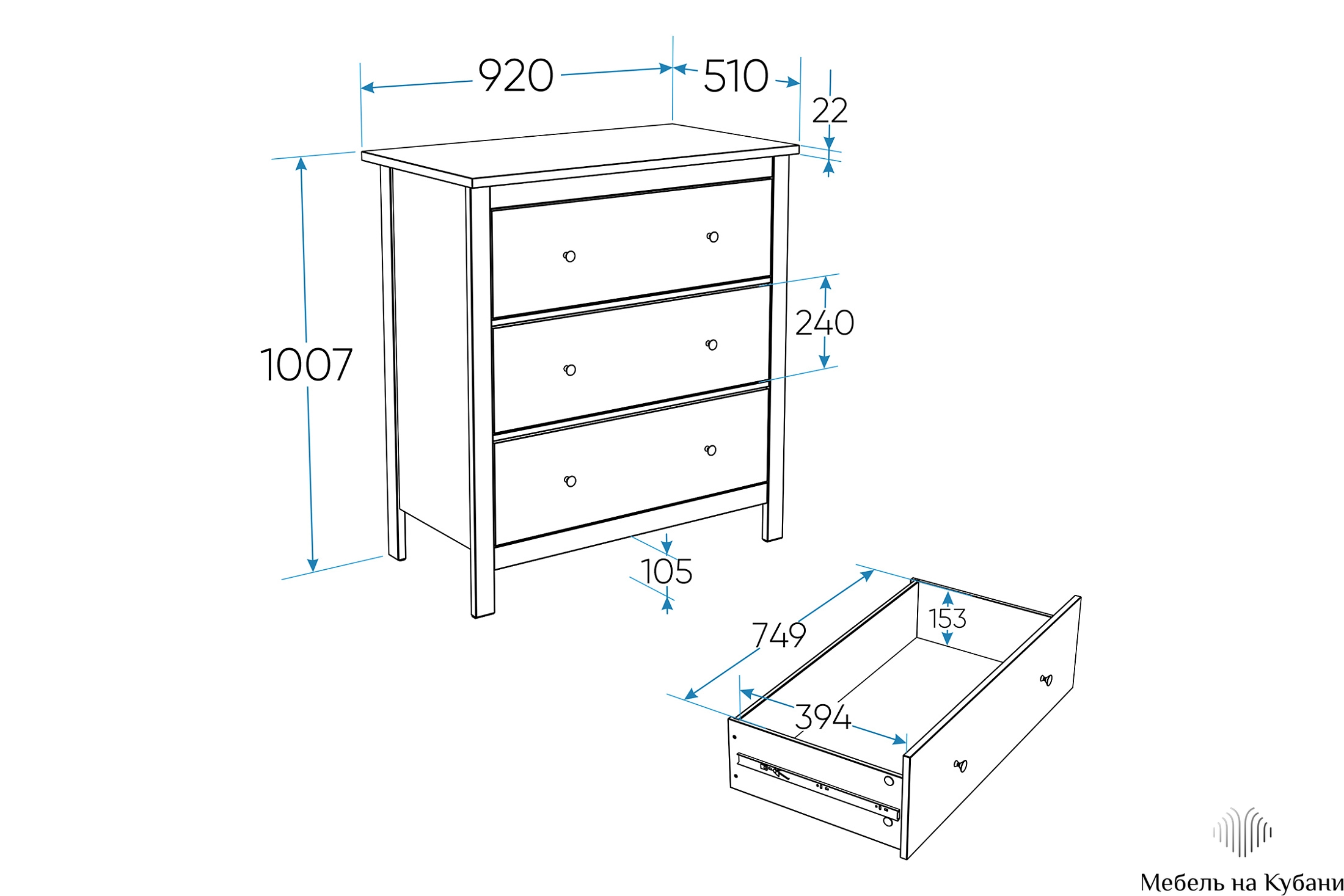 920
510
22
1007
240
105
749
153
394
Мебель на Кубани