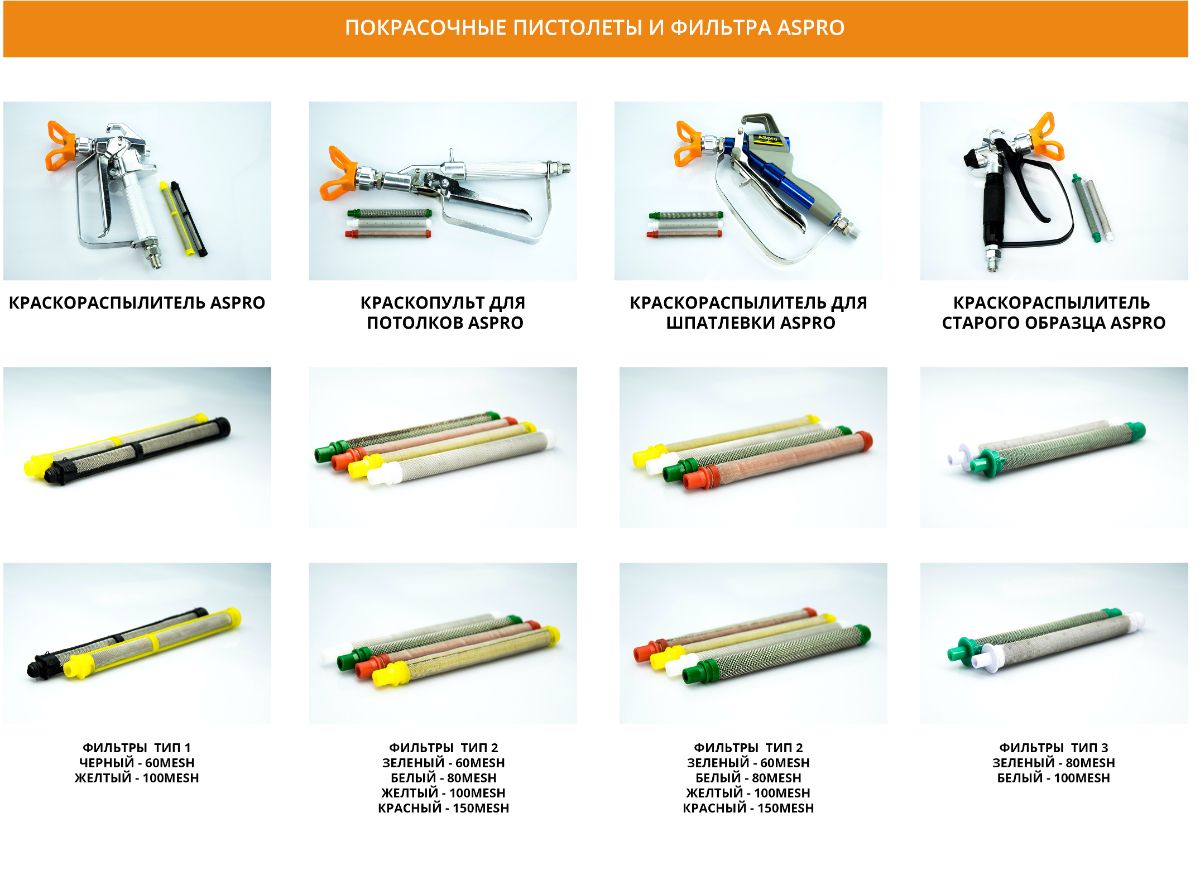 ПОКРАСОЧНЫЕ ПИСТОЛЕТЫ И ФИЛЬТРА ASPRO

КРАСКОРАСПЫЛИТЕЛЬ ASPRO

КРАСКОПУЛЬТ ДЛЯ ПОТОЛКОВ ASPRO

КРАСКОРАСПЫЛИТЕЛЬ ДЛЯ ШПАТЛЕВКИ ASPRO

КРАСКОРАСПЫЛИТЕЛЬ СТАРОГО ОБРАЗЦА ASPRO

ФИЛЬТРЫ ТИП 1
ЧЕРНЫЙ - 60MESH
ЖЕЛТЫЙ - 100MESH

ФИЛЬТРЫ ТИП 2
ЗЕЛЕНЫЙ - 60MESH
БЕЛЫЙ - 80MESH
ЖЕЛТЫЙ - 100MESH
КРАСНЫЙ - 150MESH

ФИЛЬТРЫ ТИП 2
ЗЕЛЕНЫЙ - 60MESH
БЕЛЫЙ - 80MESH
ЖЕЛТЫЙ - 100MESH
КРАСНЫЙ - 150MESH

ФИЛЬТРЫ ТИП 3
ЗЕЛЕНЫЙ - 80MESH
БЕЛЫЙ - 100MESH