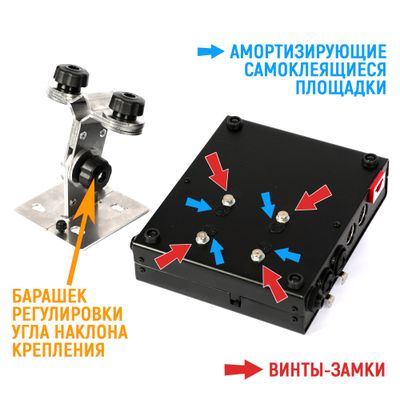 АМОРТИЗИРУЮЩИЕ САМОКЛЕЯЩИЕСЯ ПЛОЩАДКИ

БАРАШЕК РЕГУЛИРОВКИ УГЛА НАКЛОНА КРЕПЛЕНИЯ

ВИНТЫ-ЗАМКИ