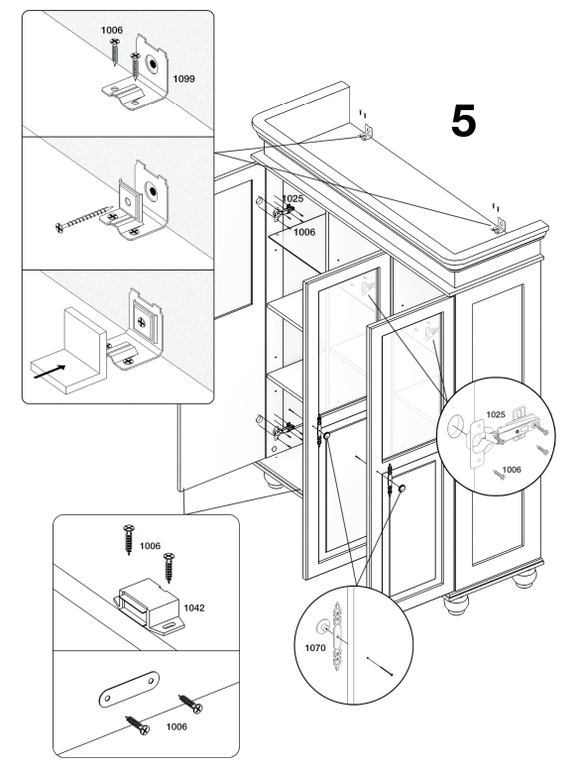 1006
1099

5

1025
1006

1025
1006

1006
1042

1070

1006