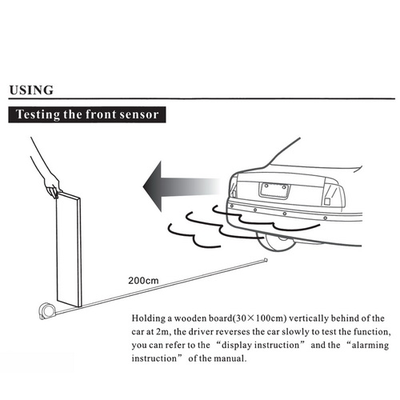 USING

Testing the front sensor

200cm

Holding a wooden board(30×100cm) vertically behind of the car at 2m, the driver reverses the car slowly to test the function, you can refer to the “display instruction” and the “alarming instruction” of the manual.