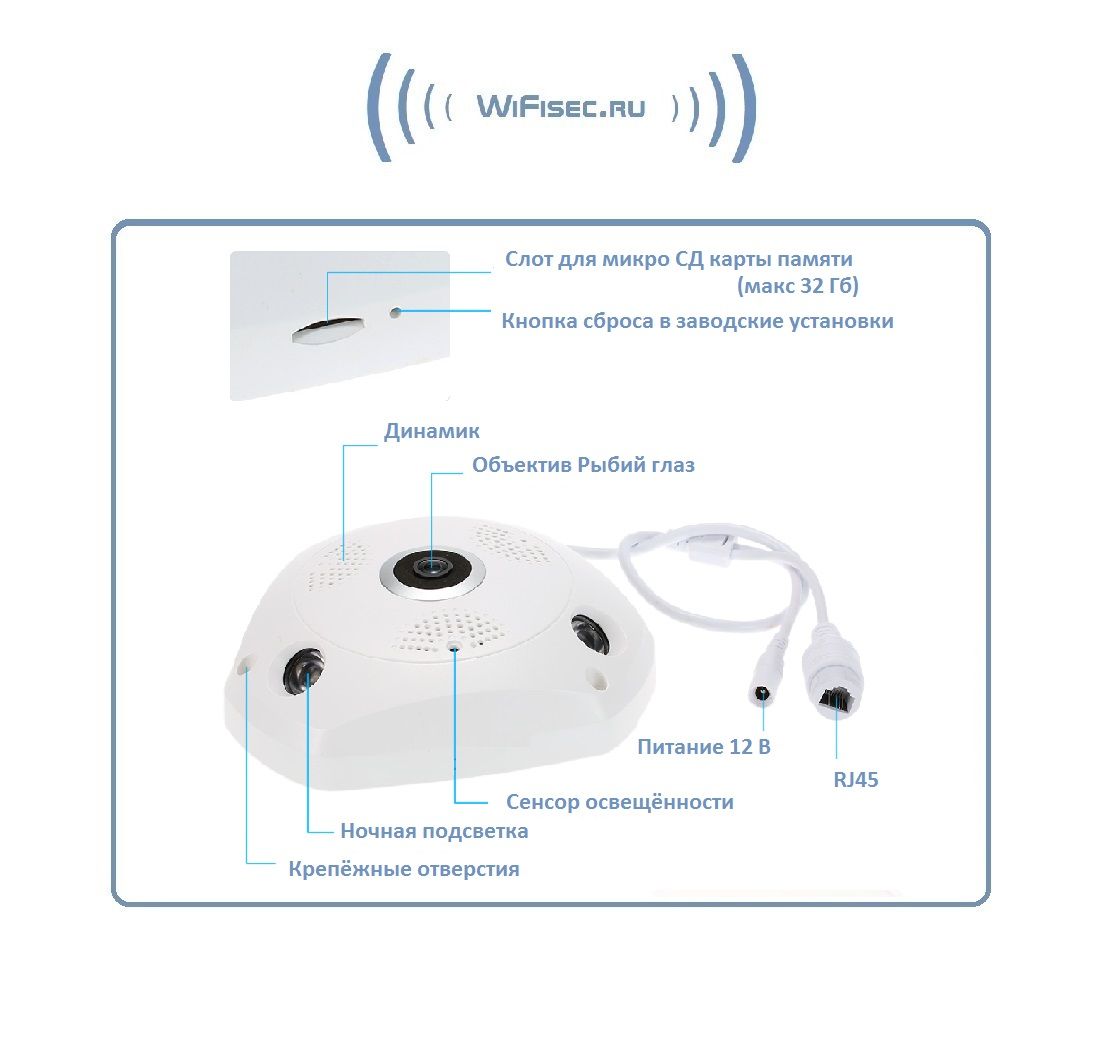 WiFisec.ru

Слот для микро СД карты памяти (макс 32 Гб)

Кнопка сброса в заводские установки

Динамик

Объектив Рыбий глаз

Питание 12 В

RJ45

Сенсор освещённости

Ночная подсветка

Крепёжные отверстия