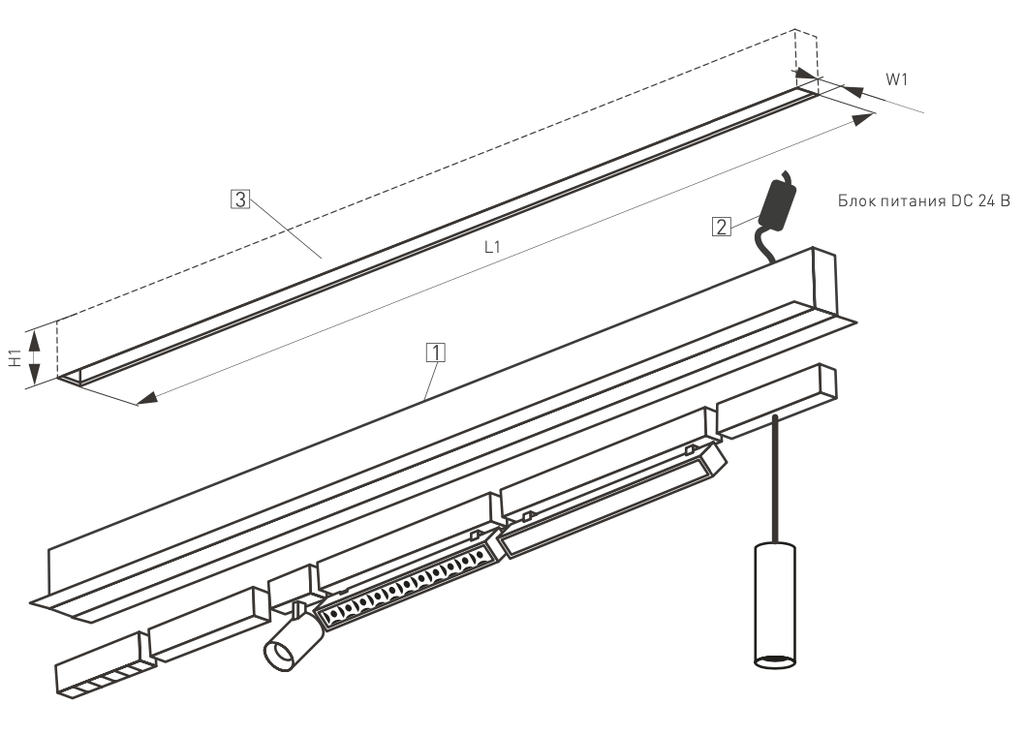 W1

3

L1

2

Блок питания DC 24 В

H1

1