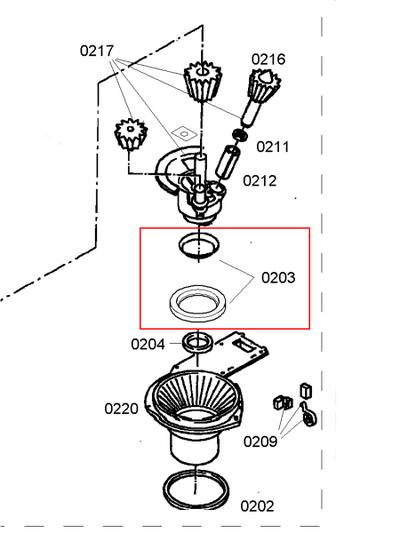 0217
0216
0211
0212
0203
0204
0220
0209
0202