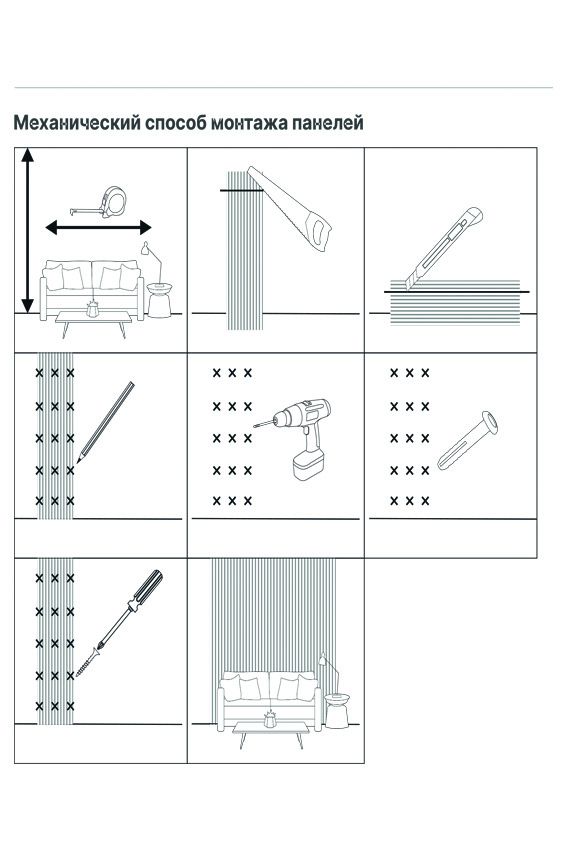 Механический способ монтажа панелей