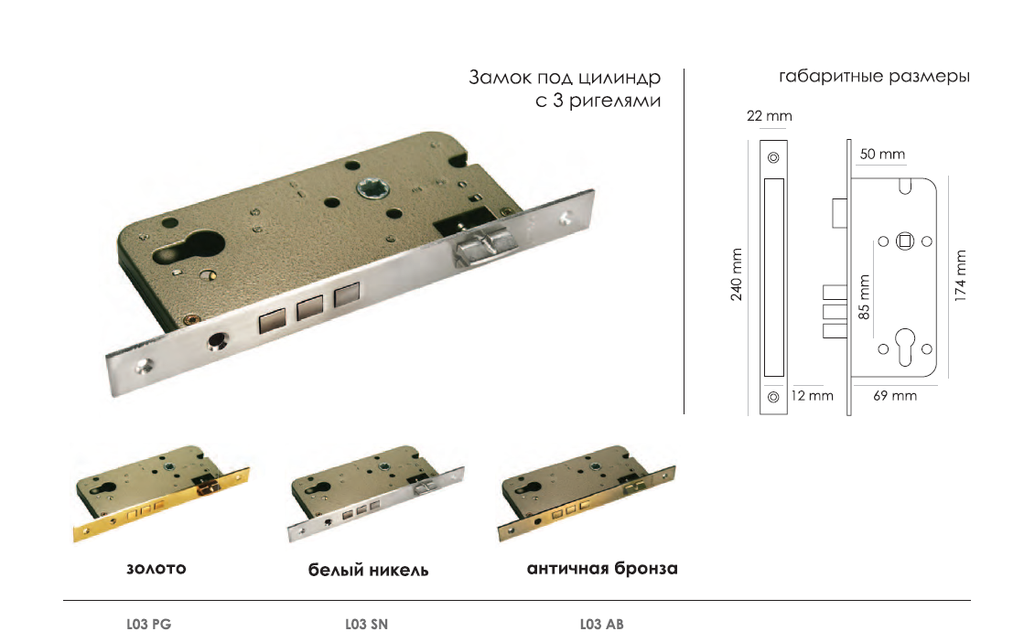 Замок под цилиндр
с 3 ригелями

габаритные размеры

22 mm

50 mm

240 mm

85 mm

174 mm

12 mm

69 mm

золото

белый никель

античная бронза

L03 PG

L03 SN

L03 AB