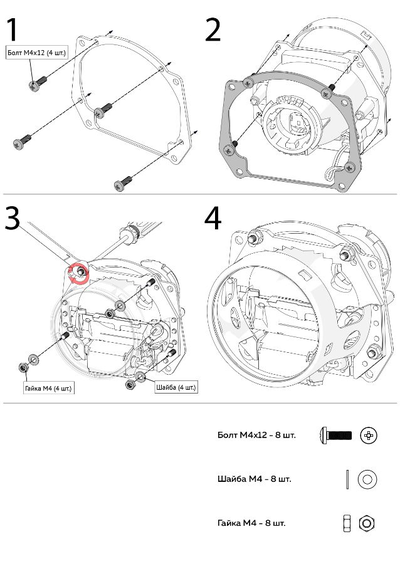 1

Болт М4х12 (4 шт.)

2

3

Гайка М4 (4 шт.)

Шайба (4 шт.)

4

Болт М4х12 - 8 шт.

Шайба М4 - 8 шт.

Гайка М4 - 8 шт.