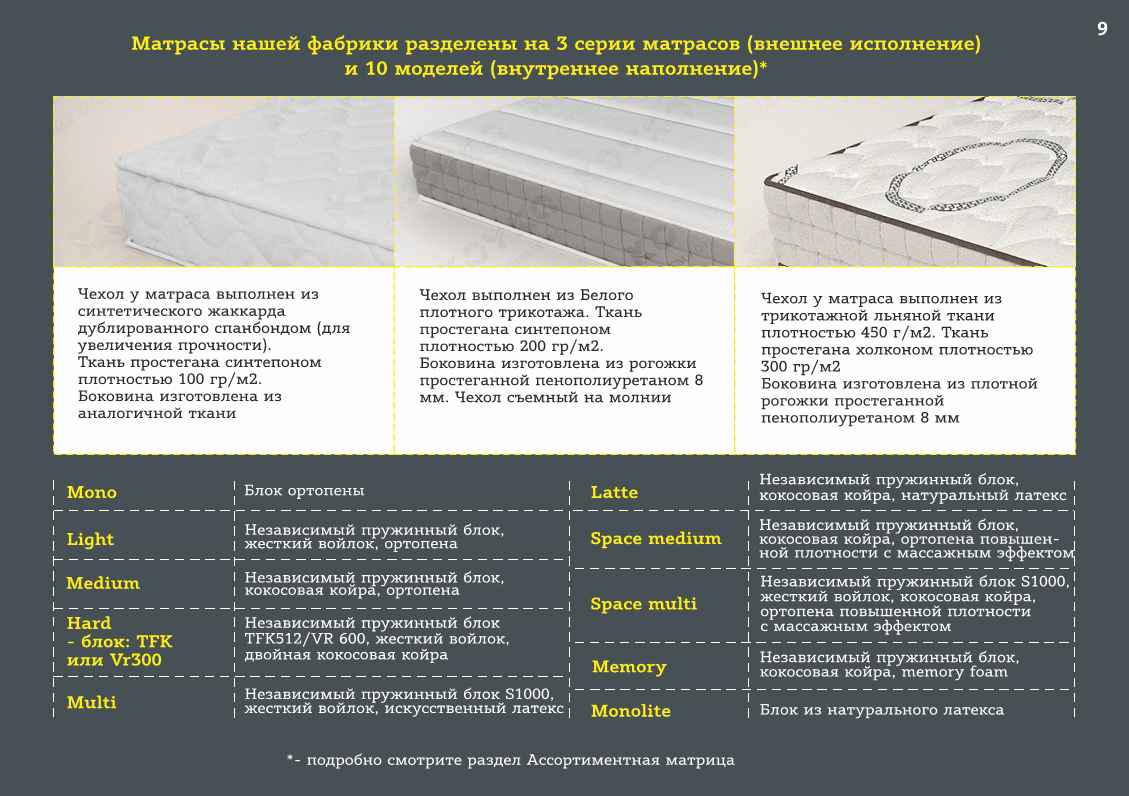 9

Матрасы нашей фабрики разделены на 3 серии матрасов (внешнее исполнение) и 10 моделей (внутреннее наполнение)*

Чехол у матраса выполнен из синтетического жаккарда дублированного спанбондом (для увеличения прочности).
Ткань простегана синтепоном плотностью 100 гр/м2.
Боковина изготовлена из аналогичной ткани

Чехол выполнен из Белого плотного трикотажа. Ткань простегана синтепоном плотностью 200 гр/м2.
Боковина изготовлена из рогожки простеганной пенополиуретаном 8 мм. Чехол съемный на молнии

Чехол у матраса выполнен из трикотажной льняной ткани плотностью 450 г/м2. Ткань простегана холконом плотностью 300 гр/м2
Боковина изготовлена из плотной рогожки простеганной пенополиуретаном 8 мм

| | |
|---|---|
| Mono | Блок ортопены |
| Light | Независимый пружинный блок, жесткий войлок, ортопена |
| Medium | Независимый пружинный блок, кокосовая койра, ортопена |
| Hard - блок: TFK или Vr300 | Независимый пружинный блок TFK512/VR 600, жесткий войлок, двойная кокосовая койра |
| Multi | Независимый пружинный блок S1000, жесткий войлок, искусственный латекс |

| | |
|---|---|
| Latte | Независимый пружинный блок, кокосовая койра, натуральный латекс |
| Space medium | Независимый пружинный блок, кокосовая койра, ортопена повышенной плотности с массажным эффектом |
| Space multi | Независимый пружинный блок S1000, жесткий войлок, кокосовая койра, ортопена повышенной плотности с массажным эффектом |
| Memory | Независимый пружинный блок, кокосовая койра, memory foam |
| Monolite | Блок из натурального латекса |

*- подробно смотрите раздел Ассортиментная матрица