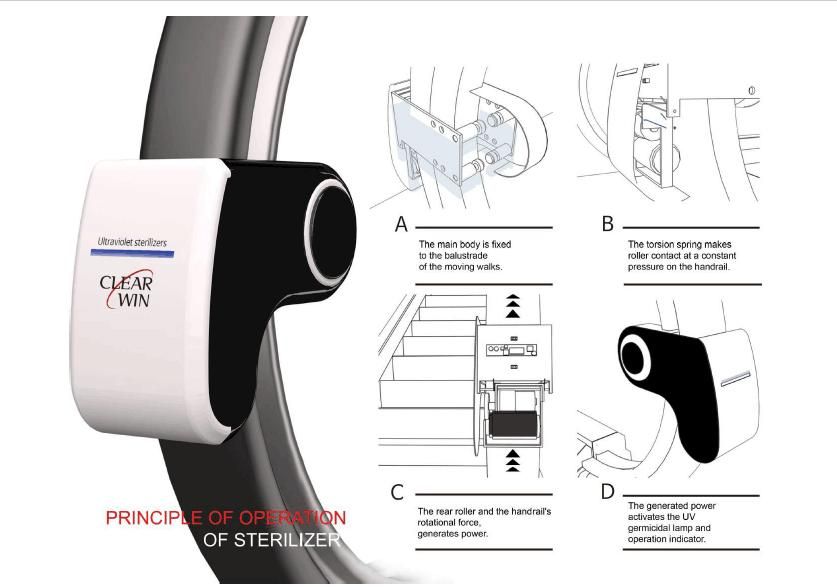 Ultraviolet sterilizers

CLEAR WIN

PRINCIPLE OF OPERATION
OF STERILIZER

A
The main body is fixed to the balustrade of the moving walks.

B
The torsion spring makes roller contact at a constant pressure on the handrail.

C
The rear roller and the handrail's rotational force, generates power.

D
The generated power activates the UV germicidal lamp and operation indicator.