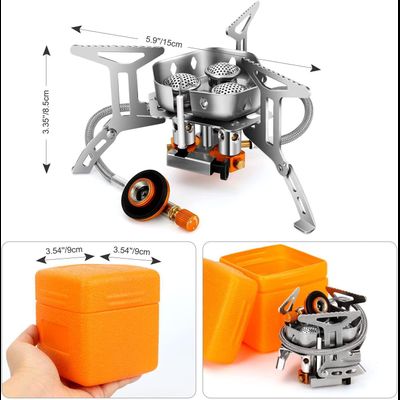 5.9"/15cm

3.35"/8.5cm

3.54"/9cm

3.54"/9cm