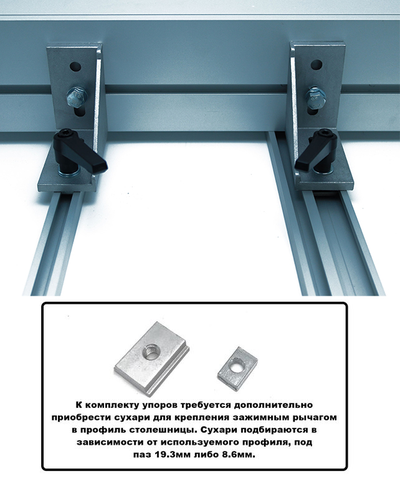 К комплекту упоров требуется дополнительно приобрести сухари для крепления зажимным рычагом в профиль столешницы. Сухари подбираются в зависимости от используемого профиля, под паз 19.3мм либо 8.6мм.