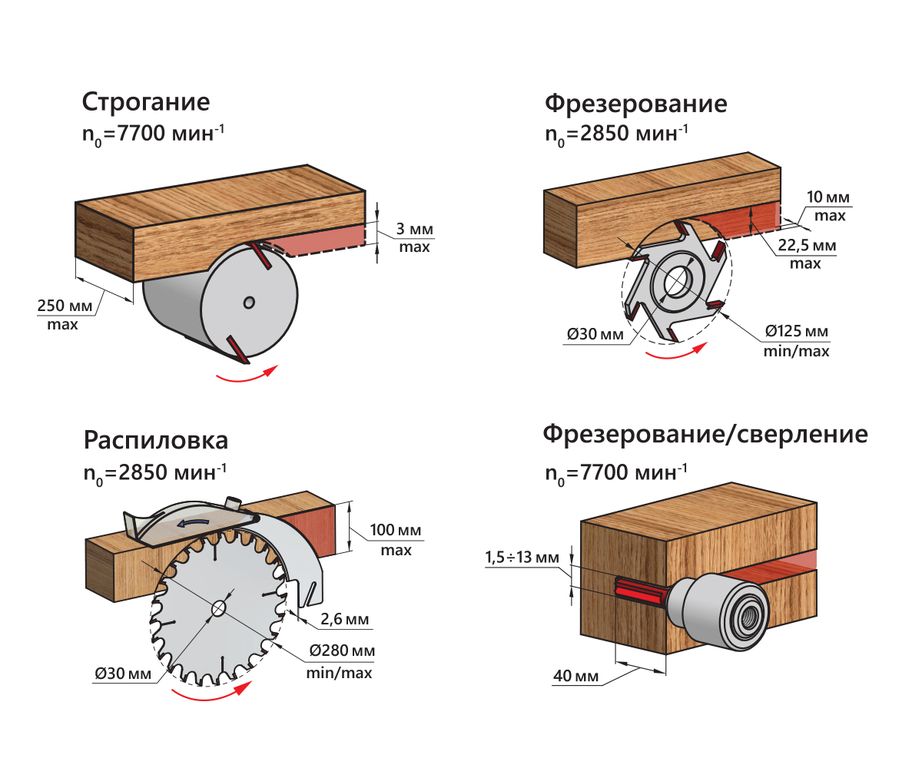 Строгание
$n_0$=7700 мин$^{-1}$

3 мм
max

250 мм
max

Фрезерование
$n_0$=2850 мин$^{-1}$

10 мм
max

22,5 мм
max

Ø30 мм

Ø125 мм
min/max

Распиловка
$n_0$=2850 мин$^{-1}$

100 мм
max

2,6 мм

Ø280 мм
min/max

Ø30 мм

Фрезерование/сверление
$n_0$=7700 мин$^{-1}$

1,5÷13 мм

40 мм