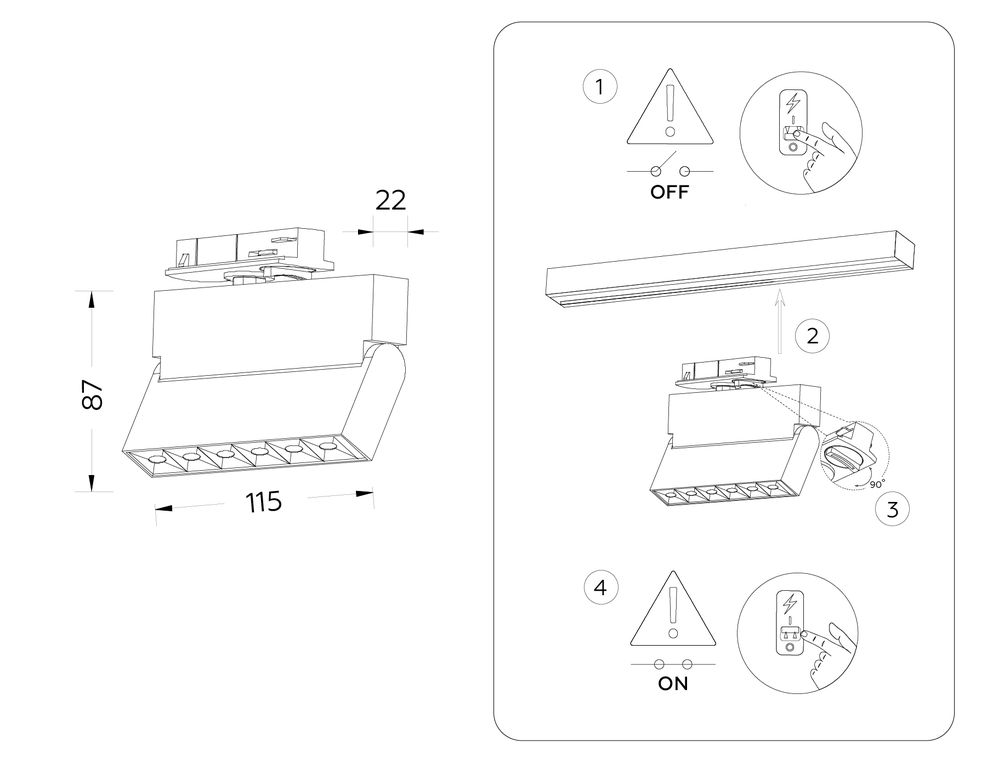 22

87

115

1

OFF

2

90°

3

4

ON