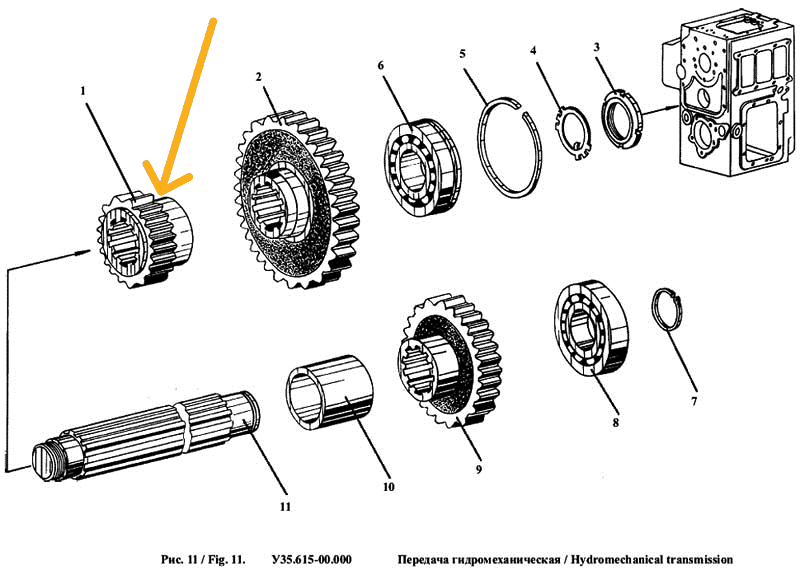 1
2
6
5
4
3
7
8
9
10
11

Рис. 11 / Fig. 11. У35.615-00.000 Передача гидромеханическая / Hydromechanical transmission