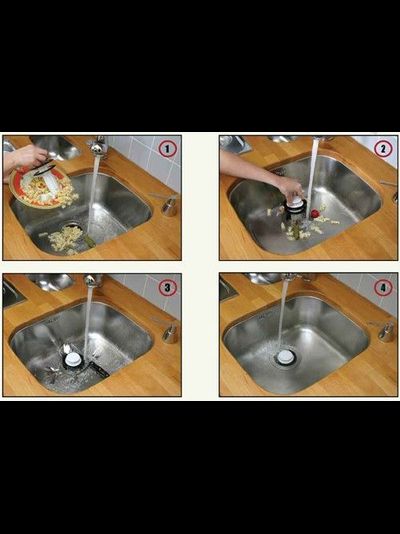 1

2

3

4