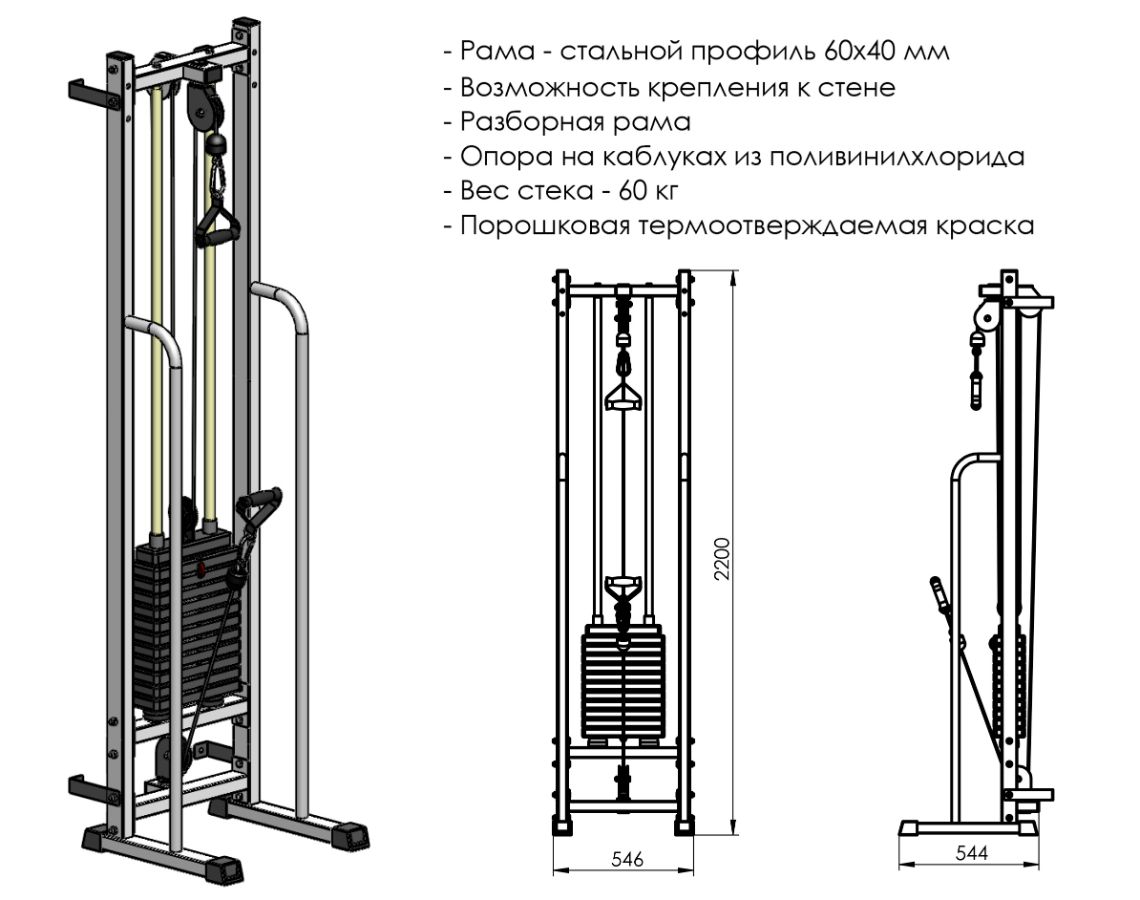 - Рама - стальной профиль 60х40 мм
- Возможность крепления к стене
- Разборная рама
- Опора на каблуках из поливинилхлорида
- Вес стека - 60 кг
- Порошковая термоотверждаемая краска

2200

546

544