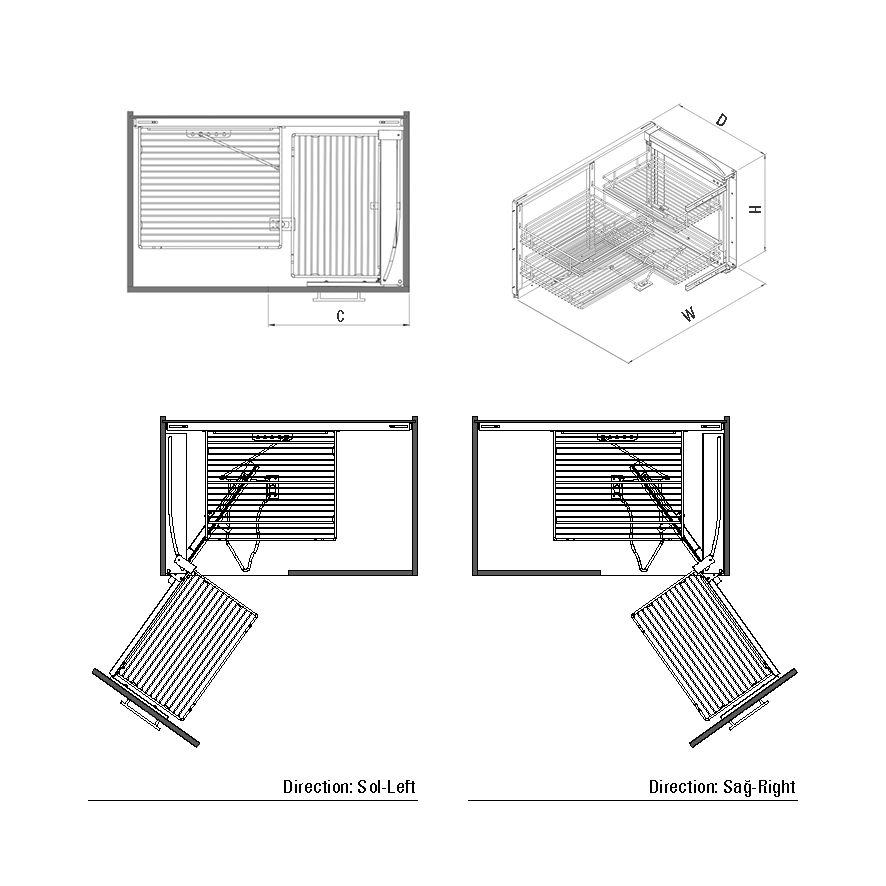 C

D

H

W

Direction: Sol-Left

Direction: Sağ-Right