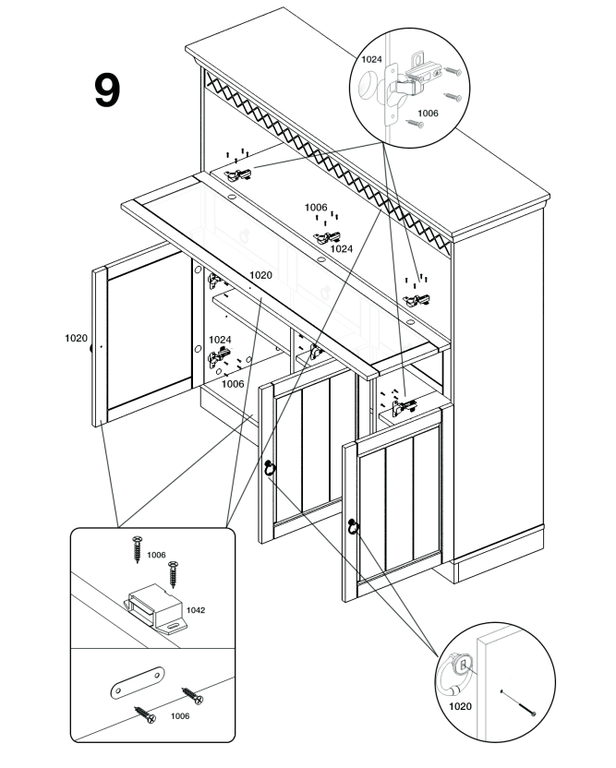 9

1024

1006

1006

1024

1020

1020

1024

1006

1006

1042

1006

1020