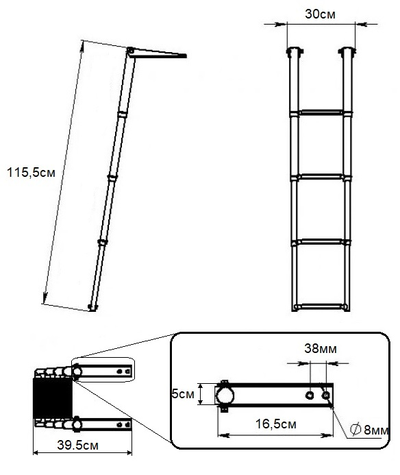 30см

115,5см

38мм

5см

16,5см

$\varnothing$ 8мм

39.5см