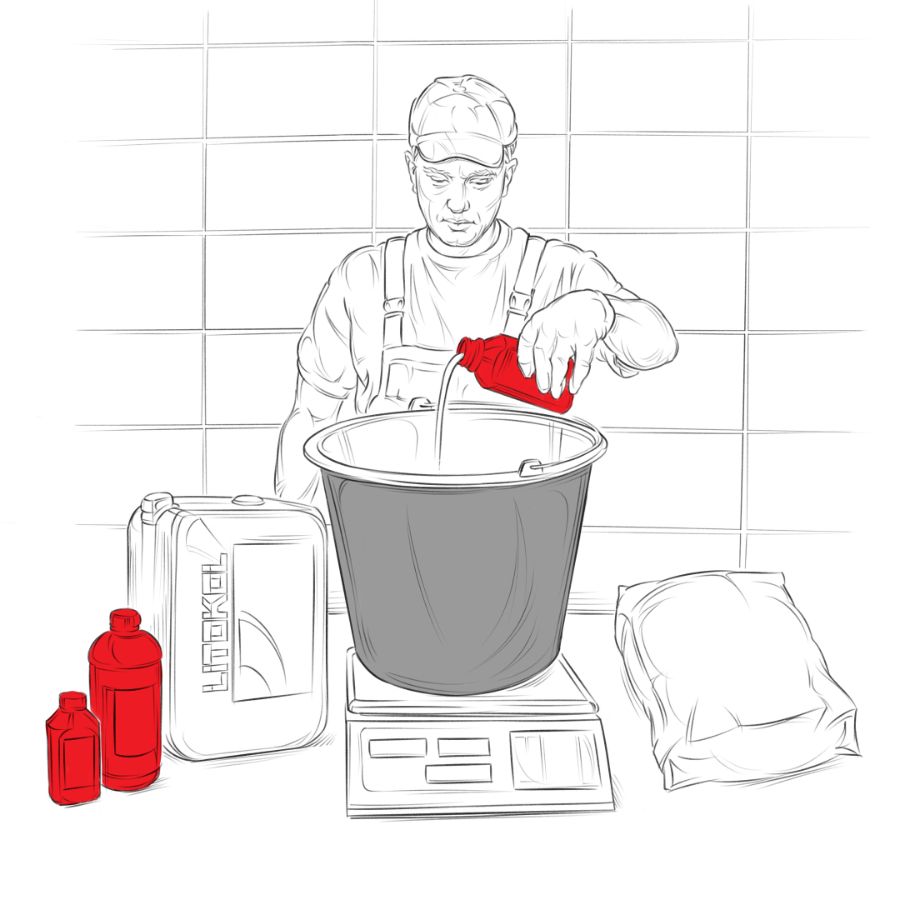 LITOKOL