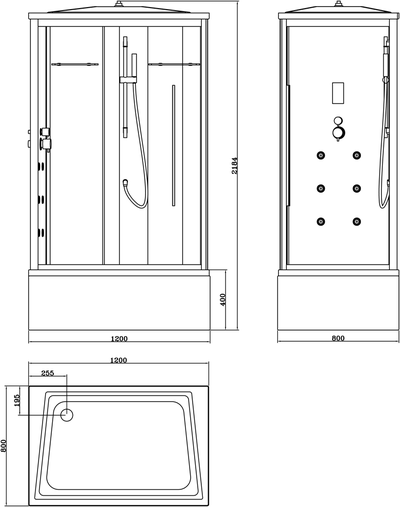 2184
400
1200
800
1200
255
195
800