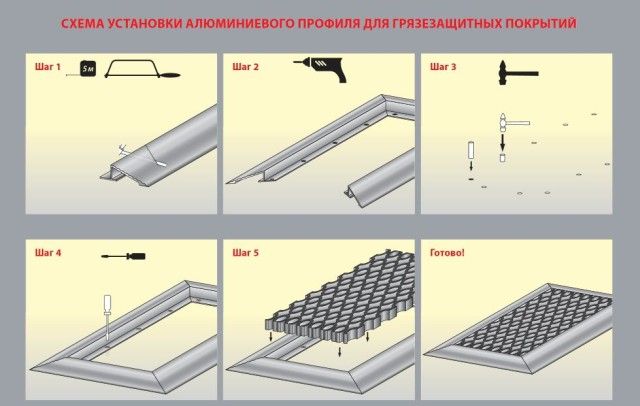 СХЕМА УСТАНОВКИ АЛЮМИНИЕВОГО ПРОФИЛЯ ДЛЯ ГРЯЗЕЗАЩИТНЫХ ПОКРЫТИЙ

Шаг 1

5 м

Шаг 2

Шаг 3

Шаг 4

Шаг 5

Готово!