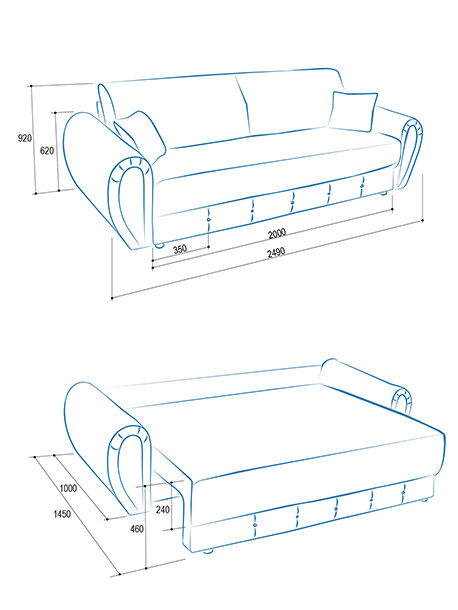 920
620
350
2000
2490
1000
1450
240
460