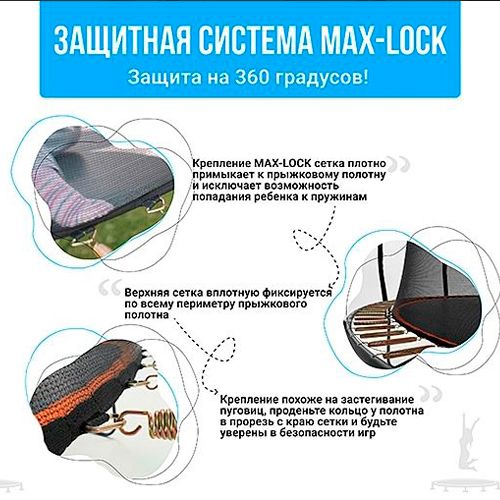 ЗАЩИТНАЯ СИСТЕМА MAX-LOCK

Защита на 360 градусов!

Крепление MAX-LOCK сетка плотно примыкает к прыжковому полотну и исключает возможность попадания ребенка к пружинам

Верхняя сетка вплотную фиксируется по всему периметру прыжкового полотна

Крепление похоже на застегивание пуговиц, проденьте кольцо у полотна в прорезь с краю сетки и будьте уверены в безопасности игр