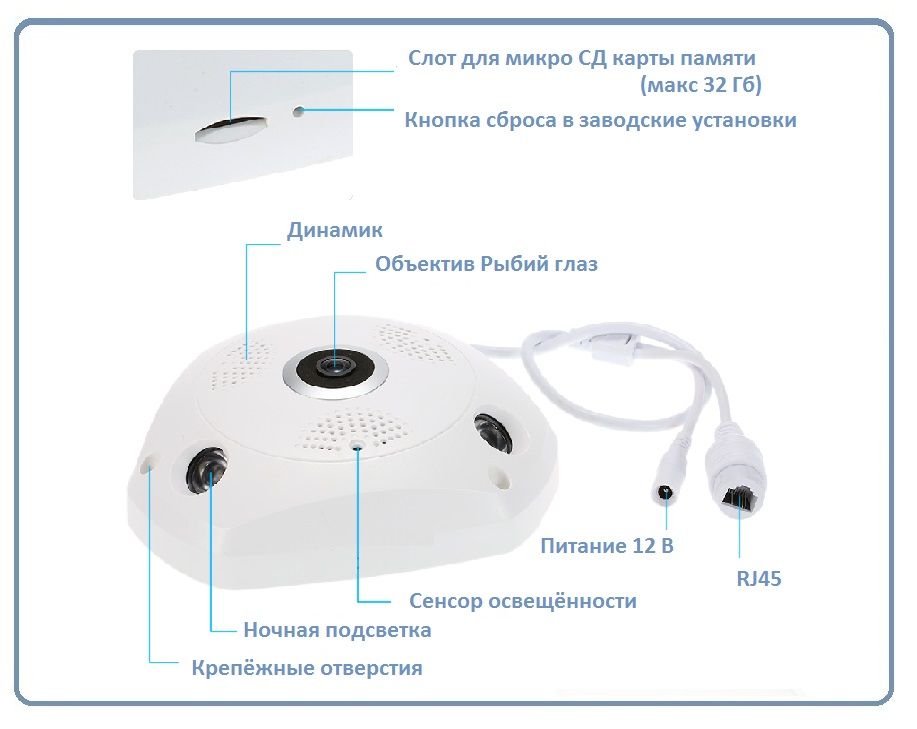 Слот для микро СД карты памяти
(макс 32 Гб)
Кнопка сброса в заводские установки

Динамик
Объектив Рыбий глаз

Питание 12 В
RJ45
Сенсор освещённости
Ночная подсветка
Крепёжные отверстия