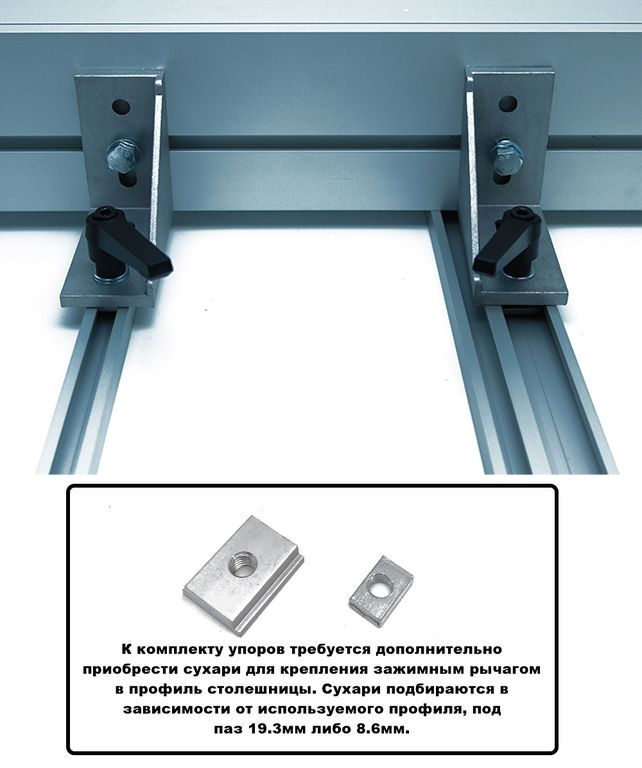 К комплекту упоров требуется дополнительно приобрести сухари для крепления зажимным рычагом в профиль столешницы. Сухари подбираются в зависимости от используемого профиля, под паз 19.3мм либо 8.6мм.