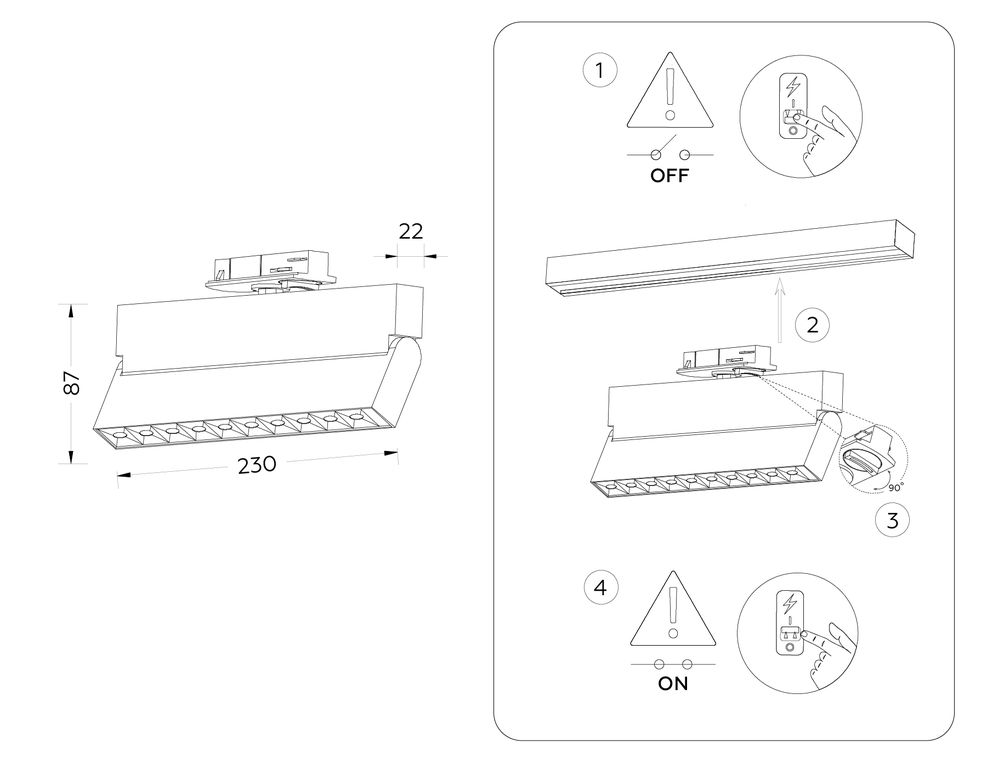 22
87
230
1
OFF
2
90°
3
4
ON